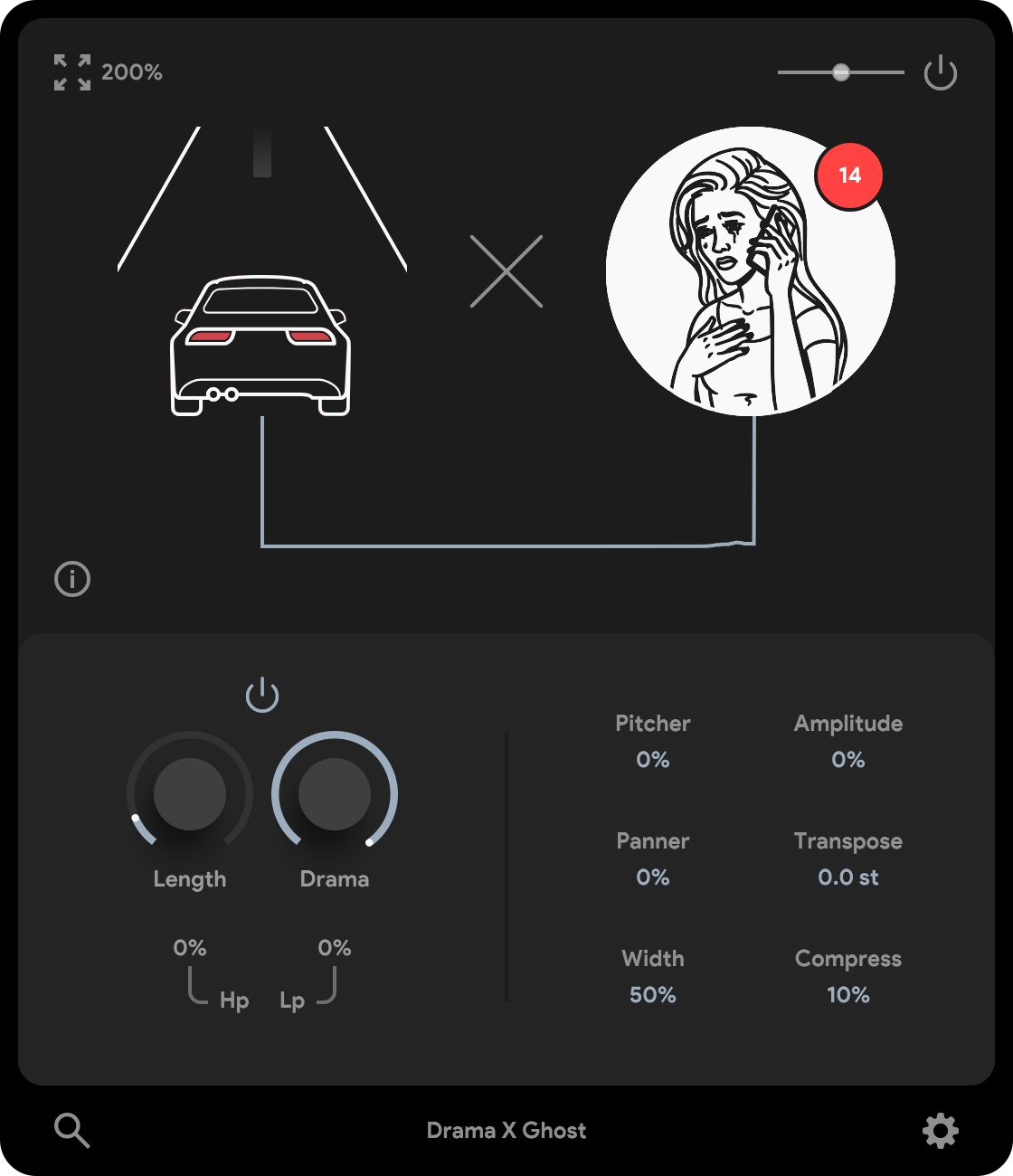 200%

14

Length

Drama

0%

0%

Hp

Lp

Pitcher
0%

Amplitude
0%

Panner
0%

Transpose
0.0 st

Width
50%

Compress
10%

Drama X Ghost