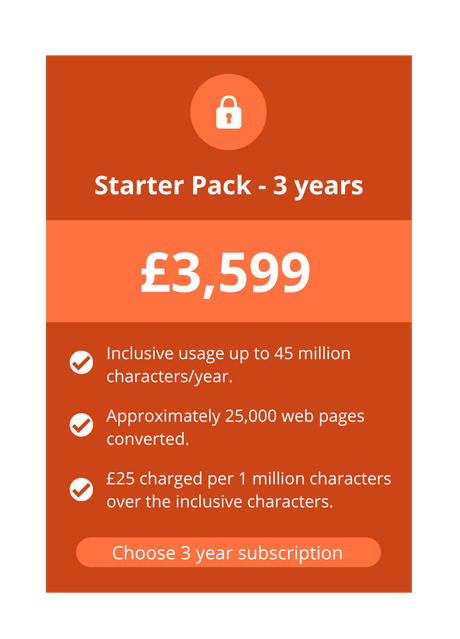 Starter Pack - 3 years

£3,599

Inclusive usage up to 45 million characters/year.

Approximately 25,000 web pages converted.

£25 charged per 1 million characters over the inclusive characters.

Choose 3 year subscription