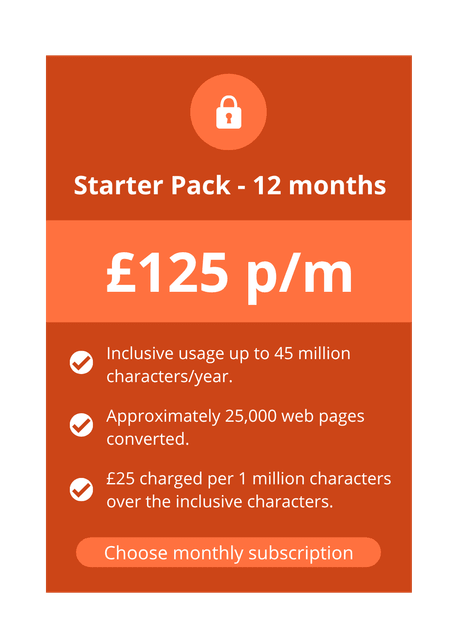 Starter Pack - 12 months

£125 p/m

Inclusive usage up to 45 million characters/year.

Approximately 25,000 web pages converted.

£25 charged per 1 million characters over the inclusive characters.

Choose monthly subscription