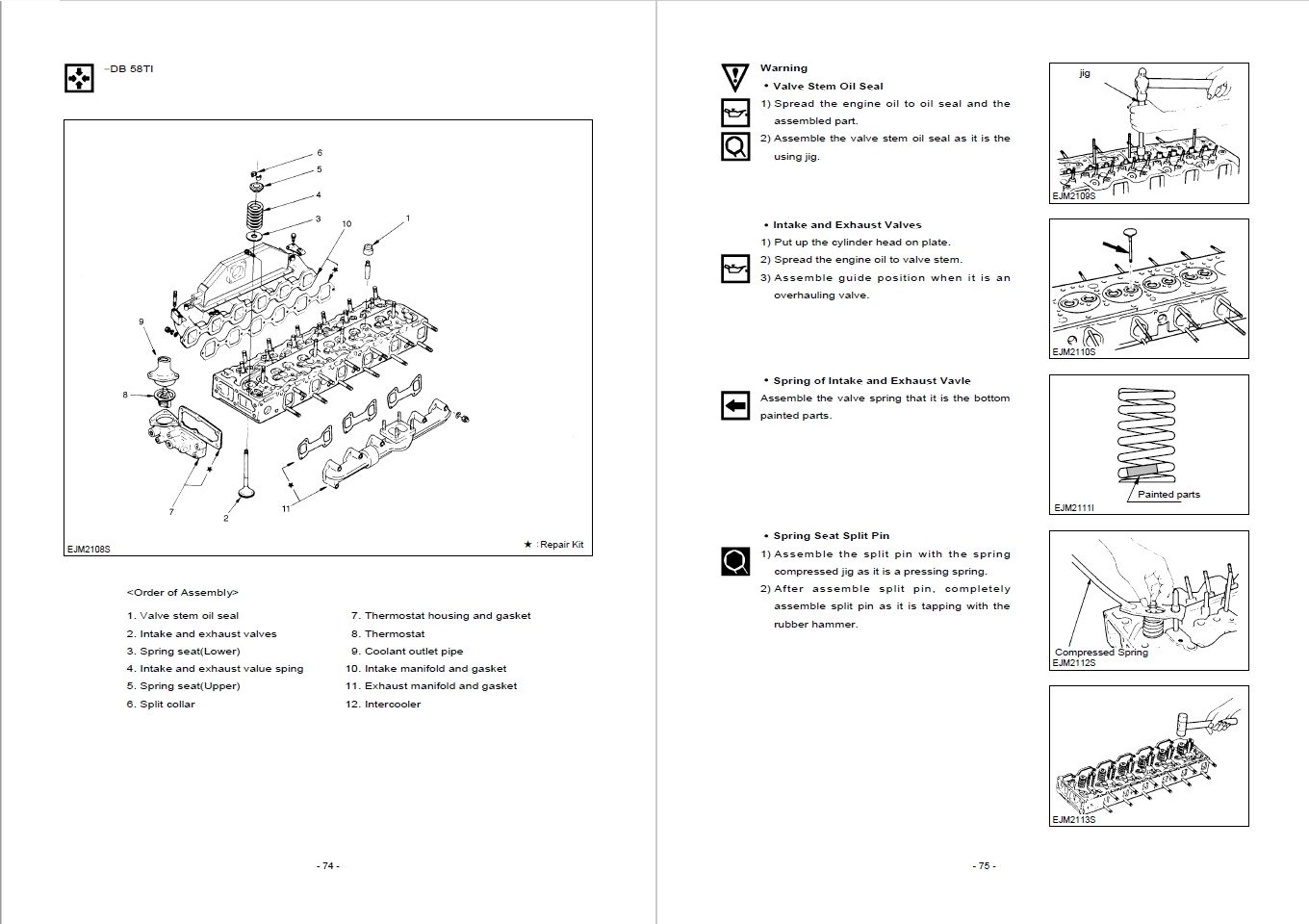 -DB 58TI

6
5
4
3
10
1
9
8
7
2
11

EJM2108S

★ : Repair Kit

<Order of Assembly>

1. Valve stem oil seal
2. Intake and exhaust valves
3. Spring seat(Lower)
4. Intake and exhaust value sping
5. Spring seat(Upper)
6. Split collar

7. Thermostat housing and gasket
8. Thermostat
9. Coolant outlet pipe
10. Intake manifold and gasket
11. Exhaust manifold and gasket
12. Intercooler

- 74 -

Warning

• Valve Stem Oil Seal

1) Spread the engine oil to oil seal and the assembled part.
2) Assemble the valve stem oil seal as it is the using jig.

jig

EJM2109S

• Intake and Exhaust Valves

1) Put up the cylinder head on plate.
2) Spread the engine oil to valve stem.
3) Assemble guide position when it is an overhauling valve.

EJM2110S

• Spring of Intake and Exhaust Vavle

Assemble the valve spring that it is the bottom painted parts.

Painted parts

EJM2111I

• Spring Seat Split Pin

1) Assemble the split pin with the spring compressed jig as it is a pressing spring.
2) After assemble split pin, completely assemble split pin as it is tapping with the rubber hammer.

Compressed Spring

EJM2112S

EJM2113S

- 75 -