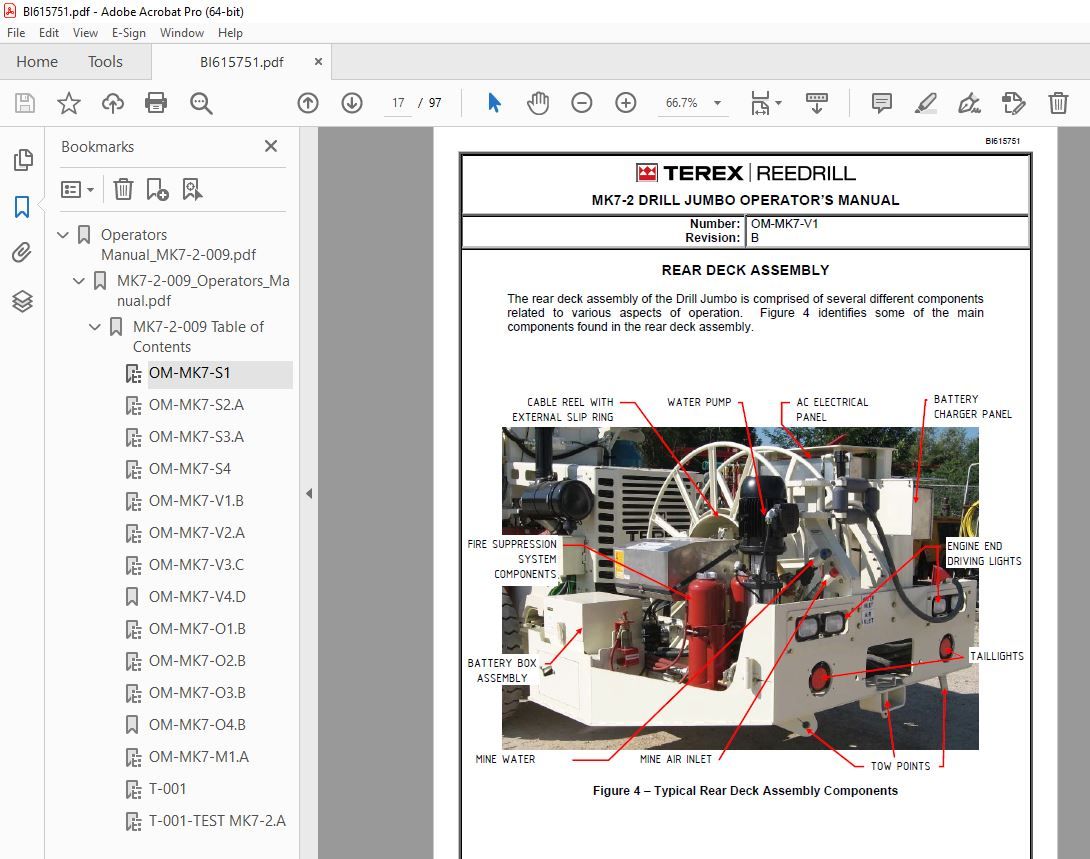 BI615751.pdf - Adobe Acrobat Pro (64-bit)
File Edit View E-Sign Window Help
Home Tools BI615751.pdf ×
17 / 97
66.7%

Bookmarks ×
Operators Manual_MK7-2-009.pdf
MK7-2-009_Operators_Manual.pdf
MK7-2-009 Table of Contents
OM-MK7-S1
OM-MK7-S2.A
OM-MK7-S3.A
OM-MK7-S4
OM-MK7-V1.B
OM-MK7-V2.A
OM-MK7-V3.C
OM-MK7-V4.D
OM-MK7-O1.B
OM-MK7-O2.B
OM-MK7-O3.B
OM-MK7-O4.B
OM-MK7-M1.A
T-001
T-001-TEST MK7-2.A

BI615751

TEREX | REEDRILL
MK7-2 DRILL JUMBO OPERATOR'S MANUAL

| Number: | OM-MK7-V1 |
|---|---|
| Revision: | B |

REAR DECK ASSEMBLY

The rear deck assembly of the Drill Jumbo is comprised of several different components related to various aspects of operation. Figure 4 identifies some of the main components found in the rear deck assembly.

CABLE REEL WITH EXTERNAL SLIP RING
WATER PUMP
AC ELECTRICAL PANEL
BATTERY CHARGER PANEL
FIRE SUPPRESSION SYSTEM COMPONENTS
ENGINE END DRIVING LIGHTS
BATTERY BOX ASSEMBLY
TAILLIGHTS
MINE WATER
MINE AIR INLET
TOW POINTS

Figure 4 – Typical Rear Deck Assembly Components