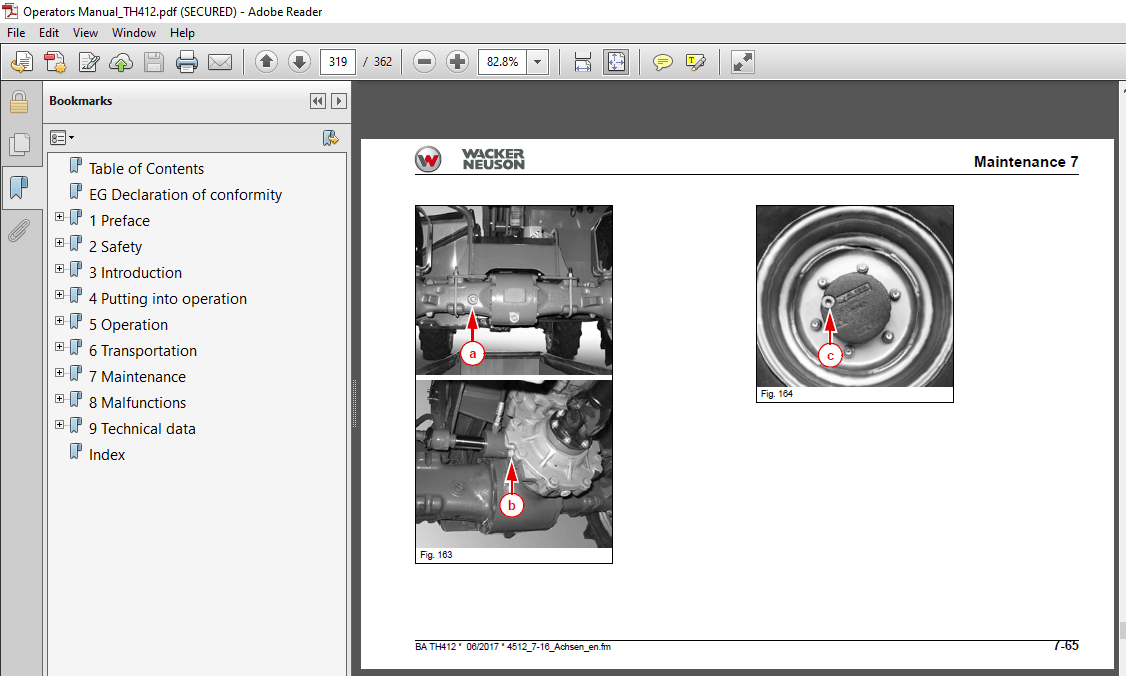 Operators Manual_TH412.pdf (SECURED) - Adobe Reader

File Edit View Window Help

319 / 362

82.8%

Bookmarks

Table of Contents
EG Declaration of conformity
1 Preface
2 Safety
3 Introduction
4 Putting into operation
5 Operation
6 Transportation
7 Maintenance
8 Malfunctions
9 Technical data
Index

WACKER NEUSON

Maintenance 7

a

b

Fig. 163

c

Fig. 164

BA TH412 * 06/2017 * 4512_7-16_Achsen_en.fm

7-65