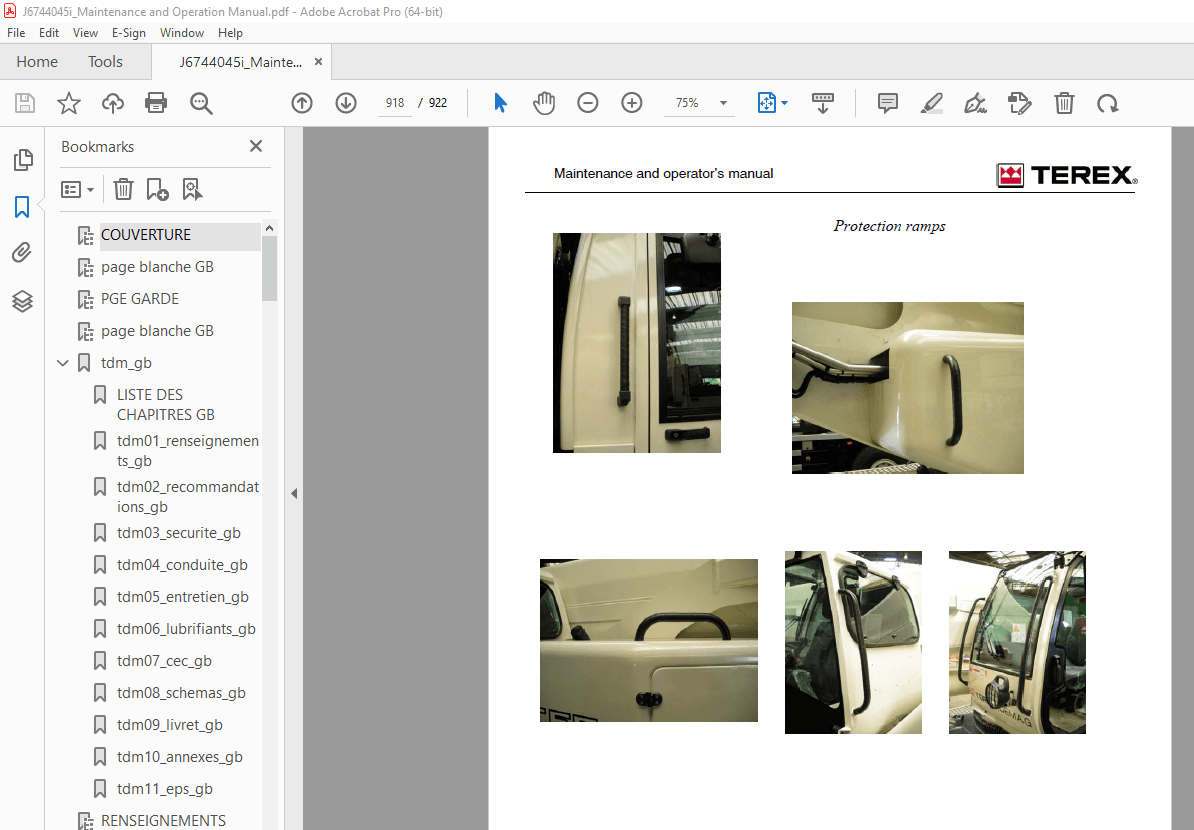 J6744045i_Maintenance and Operation Manual.pdf - Adobe Acrobat Pro (64-bit)

File Edit View E-Sign Window Help

Home Tools J6744045i_Mainte... ×

918 / 922 75%

Bookmarks ×

COUVERTURE
page blanche GB
PGE GARDE
page blanche GB
tdm_gb
LISTE DES CHAPITRES GB
tdm01_renseignements_gb
tdm02_recommandations_gb
tdm03_securite_gb
tdm04_conduite_gb
tdm05_entretien_gb
tdm06_lubrifiants_gb
tdm07_cec_gb
tdm08_schemas_gb
tdm09_livret_gb
tdm10_annexes_gb
tdm11_eps_gb
RENSEIGNEMENTS

Maintenance and operator's manual

TEREX

Protection ramps