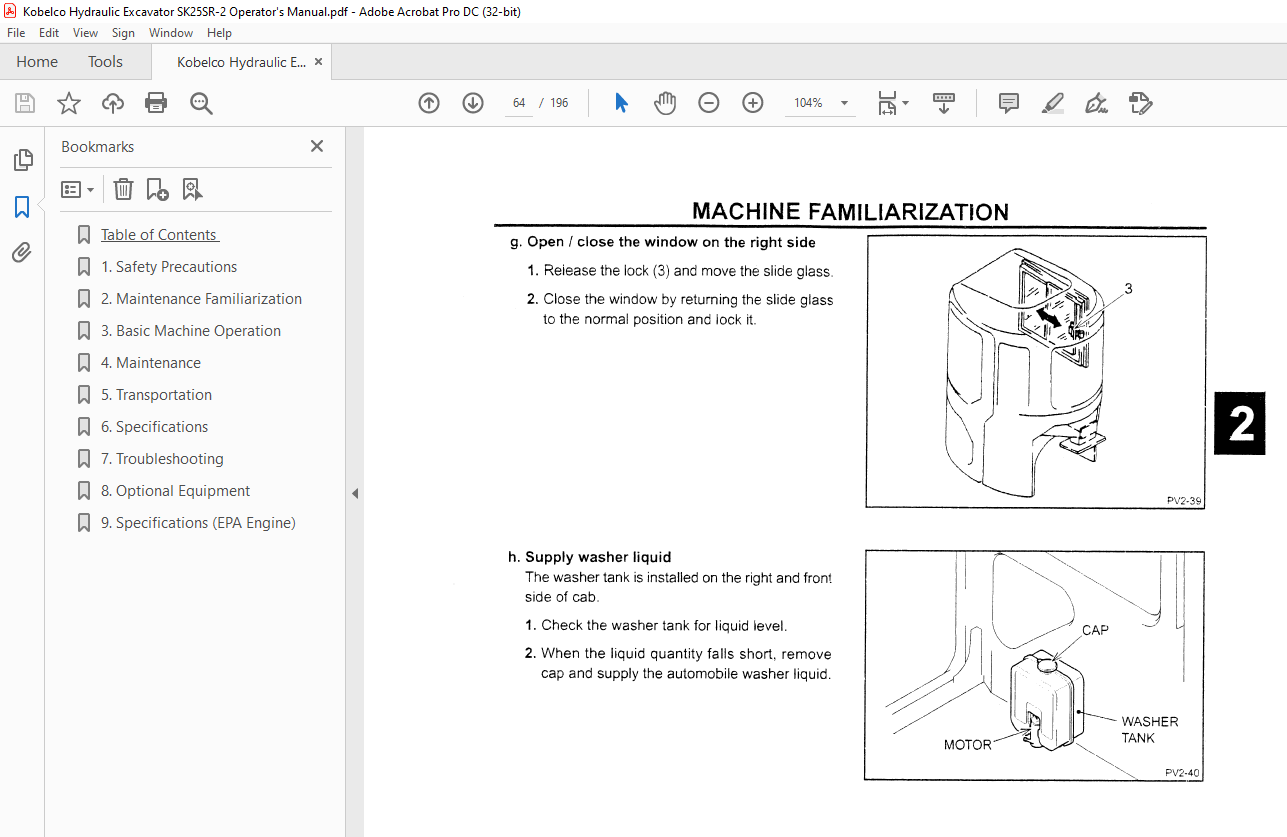 Kobelco Hydraulic Excavator SK25SR-2 Operator's Manual.pdf - Adobe Acrobat Pro DC (32-bit)

File Edit View Sign Window Help

Home Tools Kobelco Hydraulic E... ×

64 / 196 104%

Bookmarks ×

Table of Contents
1. Safety Precautions
2. Maintenance Familiarization
3. Basic Machine Operation
4. Maintenance
5. Transportation
6. Specifications
7. Troubleshooting
8. Optional Equipment
9. Specifications (EPA Engine)

MACHINE FAMILIARIZATION

g. Open / close the window on the right side

1. Release the lock (3) and move the slide glass.

2. Close the window by returning the slide glass to the normal position and lock it.

3

PV2-39

2

h. Supply washer liquid

The washer tank is installed on the right and front side of cab.

1. Check the washer tank for liquid level.

2. When the liquid quantity falls short, remove cap and supply the automobile washer liquid.

CAP

WASHER TANK

MOTOR

PV2-40