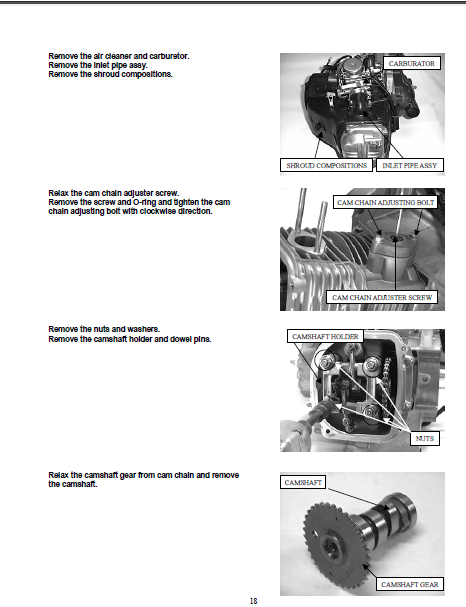 Remove the air cleaner and carburetor.
Remove the inlet pipe assy.
Remove the shroud compositions.

CARBURATOR

SHROUD COMPOSITIONS

INLET PIPE ASSY

Relax the cam chain adjuster screw.
Remove the screw and O-ring and tighten the cam chain adjusting bolt with clockwise direction.

CAM CHAIN ADJUSTING BOLT

CAM CHAIN ADJUSTER SCREW

Remove the nuts and washers.
Remove the camshaft holder and dowel pins.

CAMSHAFT HOLDER

NUTS

Relax the camshaft gear from cam chain and remove the camshaft.

CAMSHAFT

CAMSHAFT GEAR

18