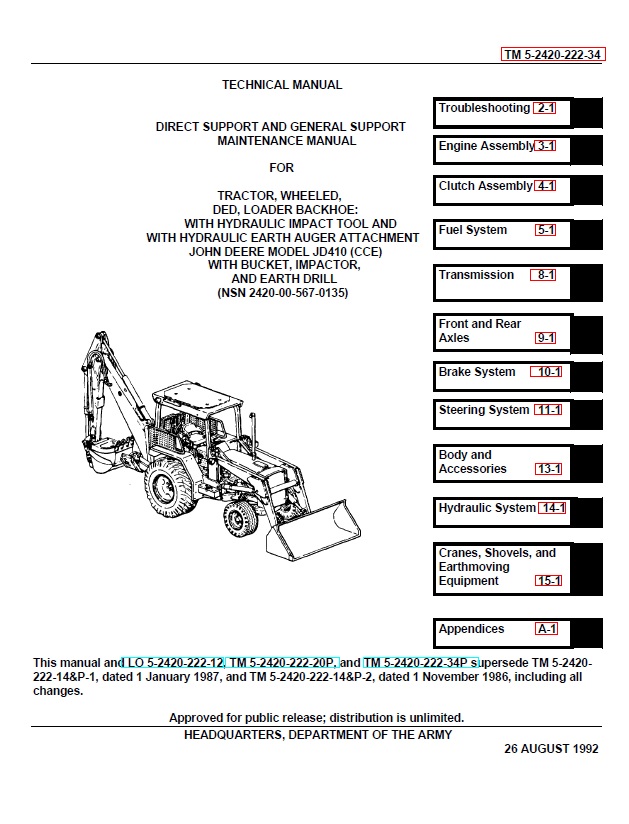 TM 5-2420-222-34

TECHNICAL MANUAL

DIRECT SUPPORT AND GENERAL SUPPORT MAINTENANCE MANUAL

FOR

TRACTOR, WHEELED, DED, LOADER BACKHOE: WITH HYDRAULIC IMPACT TOOL AND WITH HYDRAULIC EARTH AUGER ATTACHMENT JOHN DEERE MODEL JD410 (CCE) WITH BUCKET, IMPACTOR, AND EARTH DRILL (NSN 2420-00-567-0135)

Troubleshooting 2-1

Engine Assembly 3-1

Clutch Assembly 4-1

Fuel System 5-1

Transmission 8-1

Front and Rear Axles 9-1

Brake System 10-1

Steering System 11-1

Body and Accessories 13-1

Hydraulic System 14-1

Cranes, Shovels, and Earthmoving Equipment 15-1

Appendices A-1

This manual and LO 5-2420-222-12, TM 5-2420-222-20P, and TM 5-2420-222-34P supersede TM 5-2420-222-14&P-1, dated 1 January 1987, and TM 5-2420-222-14&P-2, dated 1 November 1986, including all changes.

Approved for public release; distribution is unlimited.

HEADQUARTERS, DEPARTMENT OF THE ARMY

26 AUGUST 1992