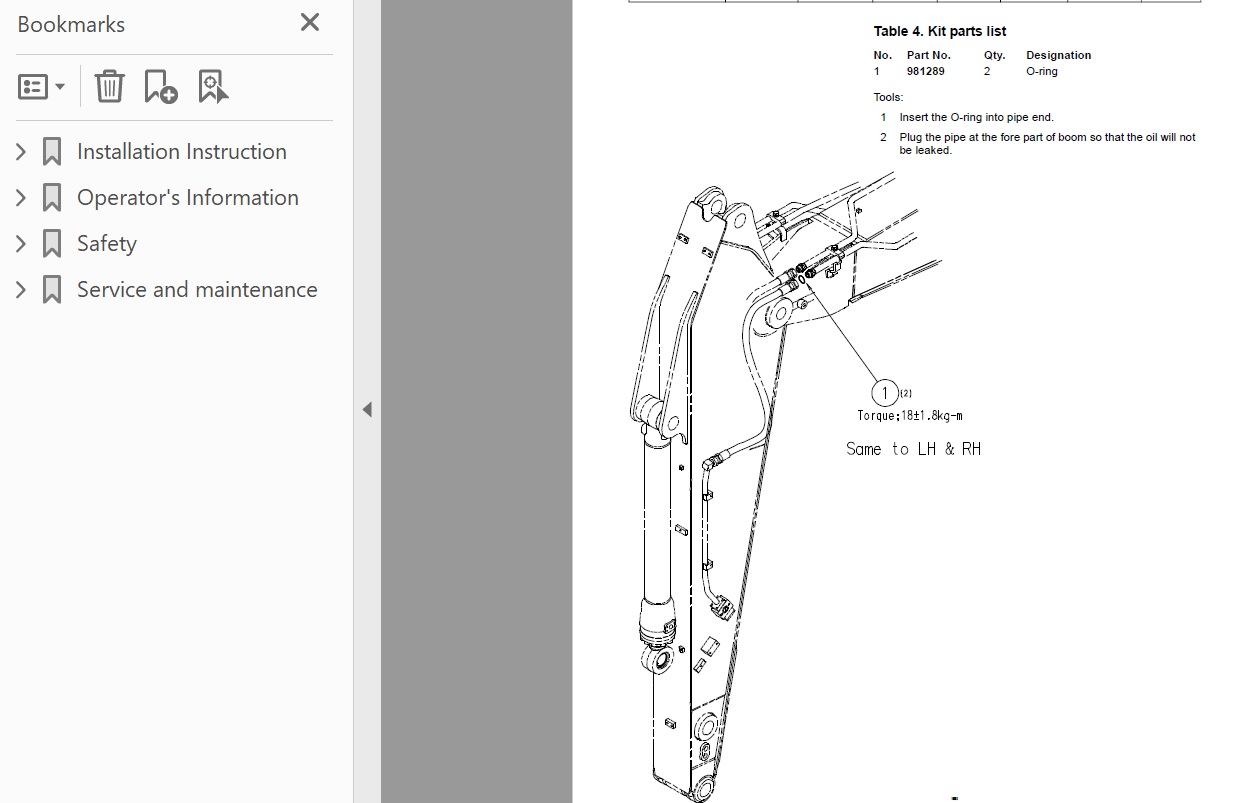 Bookmarks

Installation Instruction

Operator's Information

Safety

Service and maintenance

Table 4. Kit parts list

| No. | Part No. | Qty. | Designation |
|---|---|---|---|
| 1 | 981289 | 2 | O-ring |

Tools:

1 Insert the O-ring into pipe end.

2 Plug the pipe at the fore part of boom so that the oil will not be leaked.

1 (2)
Torque;18±1.8kg-m

Same to LH & RH