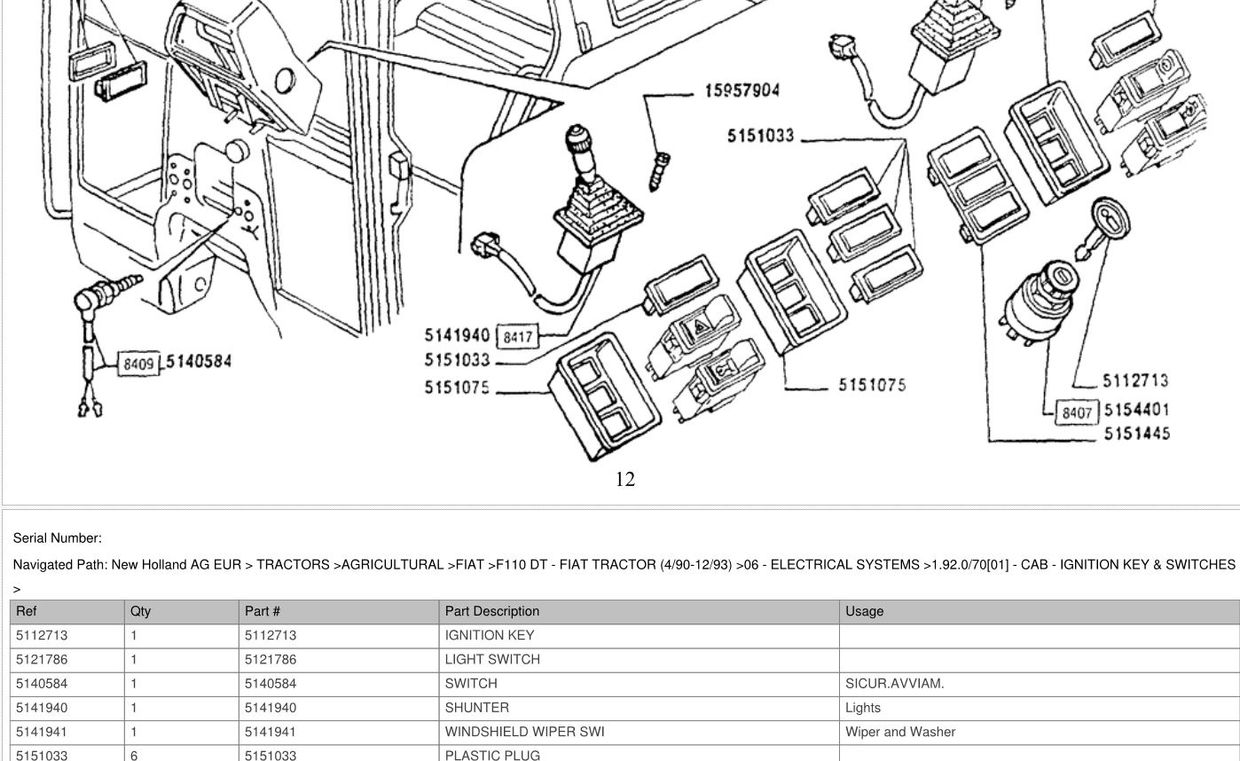 15957904
5151033
5141940 8417
5151033
5151075
8409 5140584
5151075
5112713
8407 5154401
5151445
12

Serial Number:

Navigated Path: New Holland AG EUR > TRACTORS >AGRICULTURAL >FIAT >F110 DT - FIAT TRACTOR (4/90-12/93) >06 - ELECTRICAL SYSTEMS >1.92.0/70[01] - CAB - IGNITION KEY & SWITCHES >

| Ref | Qty | Part # | Part Description | Usage |
|---|---|---|---|---|
| 5112713 | 1 | 5112713 | IGNITION KEY | |
| 5121786 | 1 | 5121786 | LIGHT SWITCH | |
| 5140584 | 1 | 5140584 | SWITCH | SICUR.AVVIAM. |
| 5141940 | 1 | 5141940 | SHUNTER | Lights |
| 5141941 | 1 | 5141941 | WINDSHIELD WIPER SWI | Wiper and Washer |
| 5151033 | 6 | 5151033 | PLASTIC PLUG | |