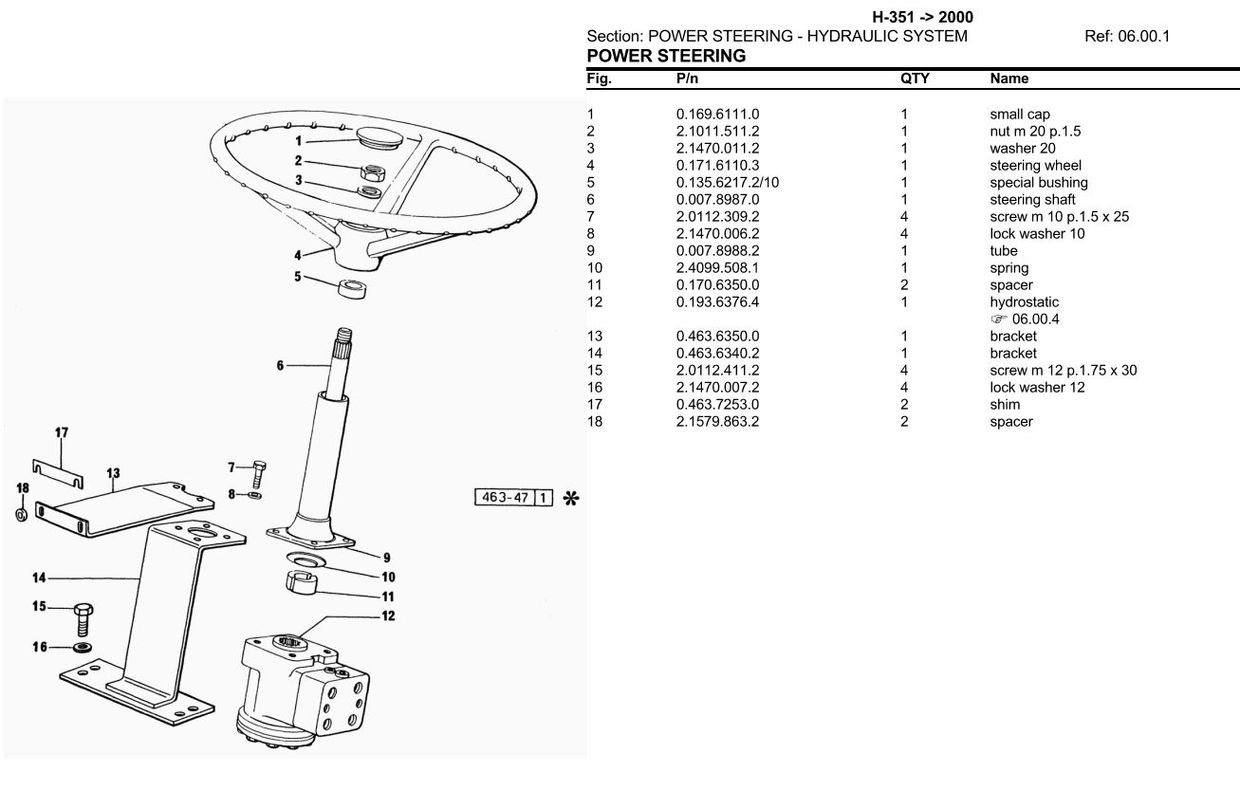 H-351 -> 2000
Section: POWER STEERING - HYDRAULIC SYSTEM    Ref: 06.00.1
POWER STEERING

| Fig. | P/n | QTY | Name |
|---|---|---|---|
| 1 | 0.169.6111.0 | 1 | small cap |
| 2 | 2.1011.511.2 | 1 | nut m 20 p.1.5 |
| 3 | 2.1470.011.2 | 1 | washer 20 |
| 4 | 0.171.6110.3 | 1 | steering wheel |
| 5 | 0.135.6217.2/10 | 1 | special bushing |
| 6 | 0.007.8987.0 | 1 | steering shaft |
| 7 | 2.0112.309.2 | 4 | screw m 10 p.1.5 x 25 |
| 8 | 2.1470.006.2 | 4 | lock washer 10 |
| 9 | 0.007.8988.2 | 1 | tube |
| 10 | 2.4099.508.1 | 1 | spring |
| 11 | 0.170.6350.0 | 2 | spacer |
| 12 | 0.193.6376.4 | 1 | hydrostatic ☞ 06.00.4 |
| 13 | 0.463.6350.0 | 1 | bracket |
| 14 | 0.463.6340.2 | 1 | bracket |
| 15 | 2.0112.411.2 | 4 | screw m 12 p.1.75 x 30 |
| 16 | 2.1470.007.2 | 4 | lock washer 12 |
| 17 | 0.463.7253.0 | 2 | shim |
| 18 | 2.1579.863.2 | 2 | spacer |

1
2
3
4
5
6
17
13
18
7
8
463-47 1 *
9
10
11
12
14
15
16