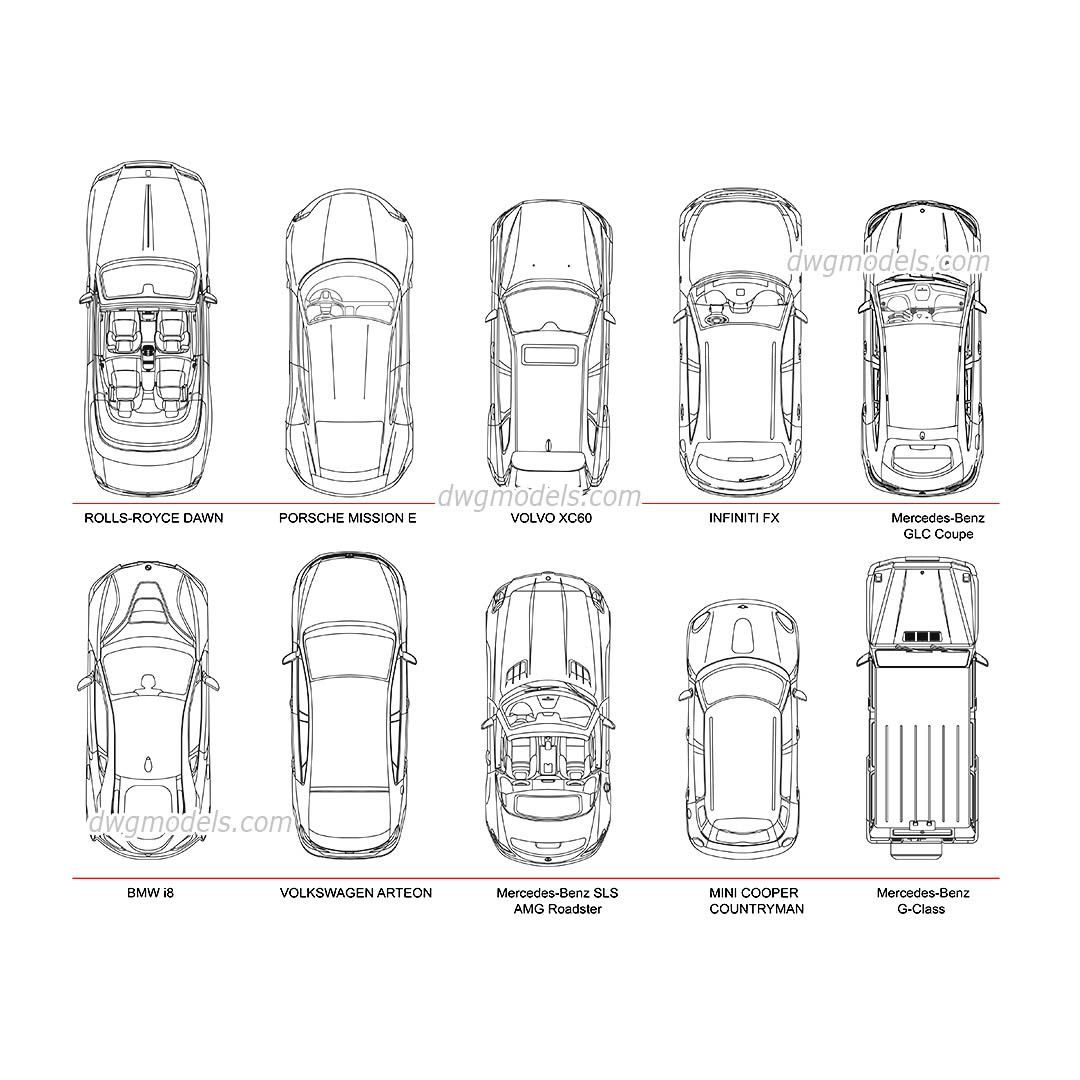 dwgmodels.com

dwgmodels.com

ROLLS-ROYCE DAWN

PORSCHE MISSION E

VOLVO XC60

INFINITI FX

Mercedes-Benz GLC Coupe

dwgmodels.com

BMW i8

VOLKSWAGEN ARTEON

Mercedes-Benz SLS AMG Roadster

MINI COOPER COUNTRYMAN

Mercedes-Benz G-Class