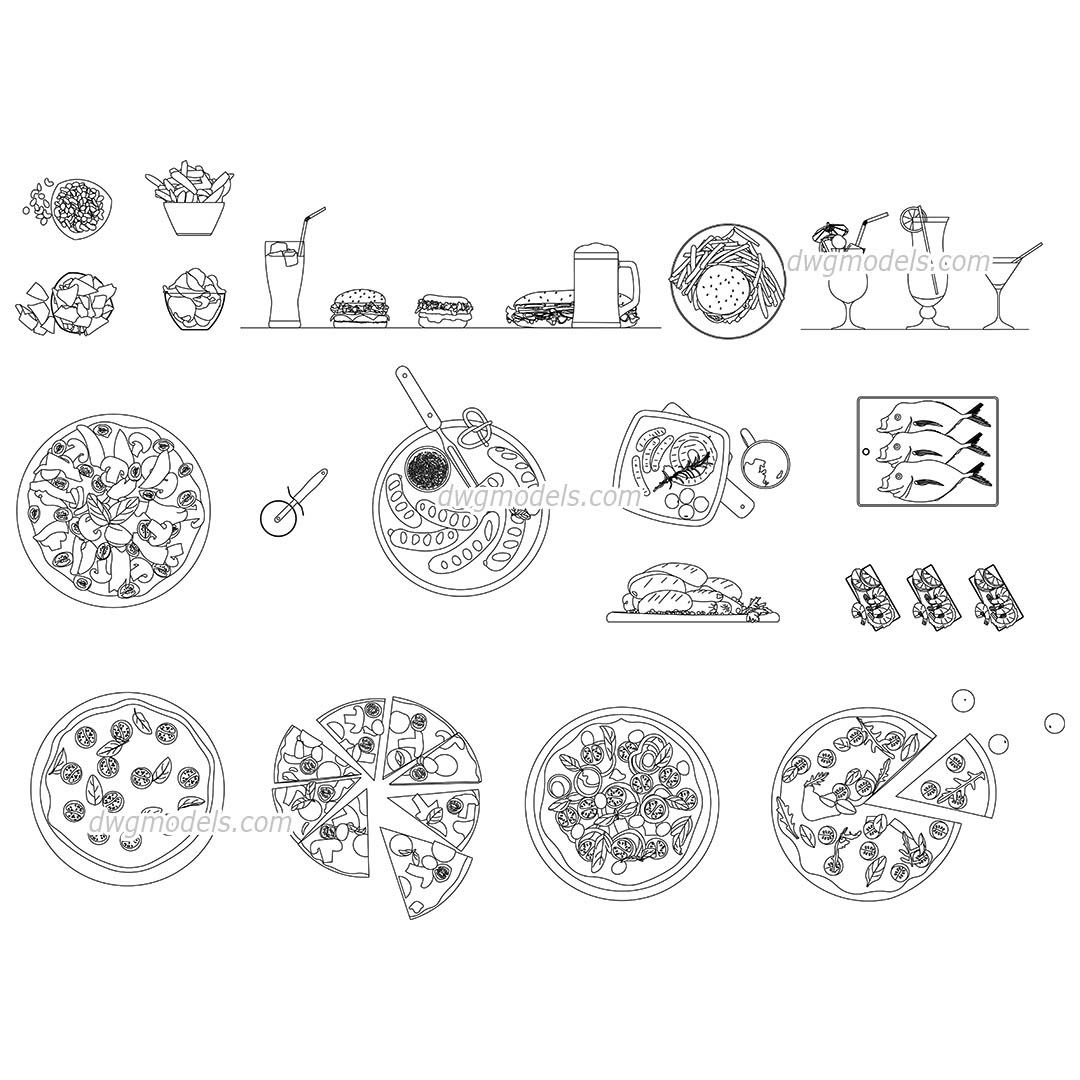 dwgmodels.com

dwgmodels.com

dwgmodels.com