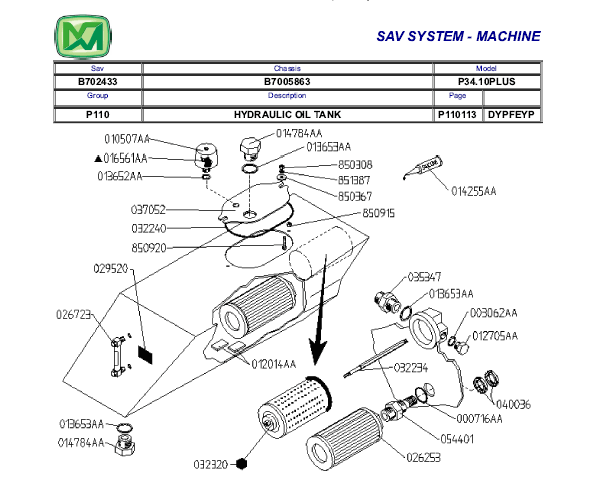 SAV SYSTEM - MACHINE

| Sav | Chassis | Model | |
|---|---|---|---|
| B702433 | B7005863 | P34.10PLUS | |
| Group | Description | Page | |
| P110 | HYDRAULIC OIL TANK | P110113 | DYPFEYP |

010507AA
▲016561AA
013652AA
014784AA
013653AA
850308
851387
850367
014255AA
037052
032240
850915
850920
029520
026723
012014AA
035347
013653AA
003062AA
012705AA
032234
040036
000716AA
054401
026253
013653AA
014784AA
032320